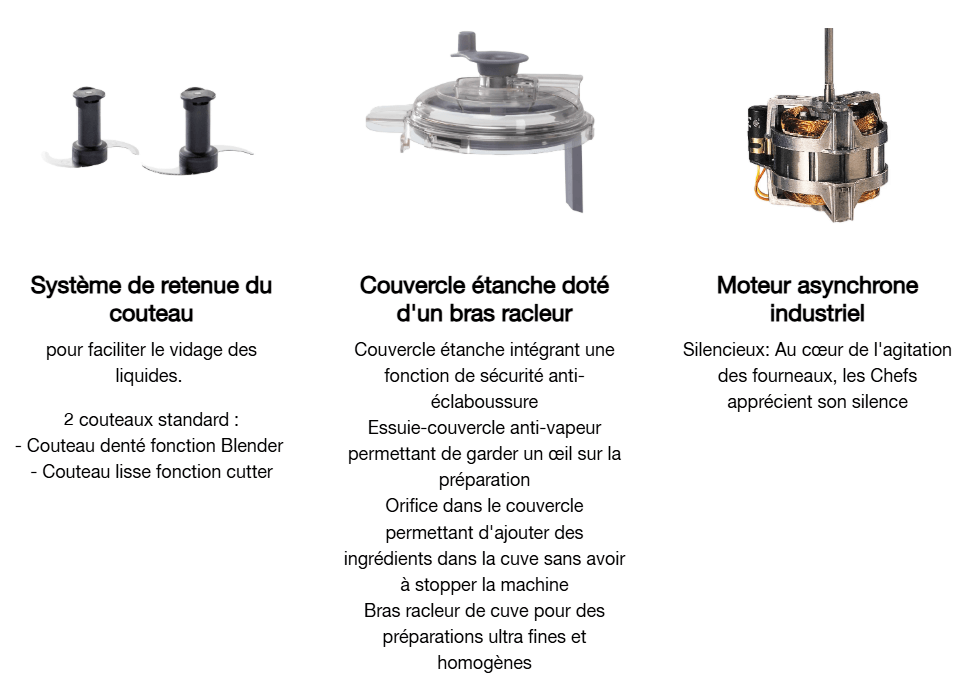 Système de retenue du couteau

pour faciliter le vidage des liquides.

2 couteaux standard :
- Couteau denté fonction Blender
- Couteau lisse fonction cutter

Couvercle étanche doté d'un bras racleur

Couvercle étanche intégrant une fonction de sécurité anti-éclaboussure
Essuie-couvercle anti-vapeur permettant de garder un œil sur la préparation
Orifice dans le couvercle permettant d'ajouter des ingrédients dans la cuve sans avoir à stopper la machine
Bras racleur de cuve pour des préparations ultra fines et homogènes

Moteur asynchrone industriel

Silencieux: Au cœur de l'agitation des fourneaux, les Chefs apprécient son silence